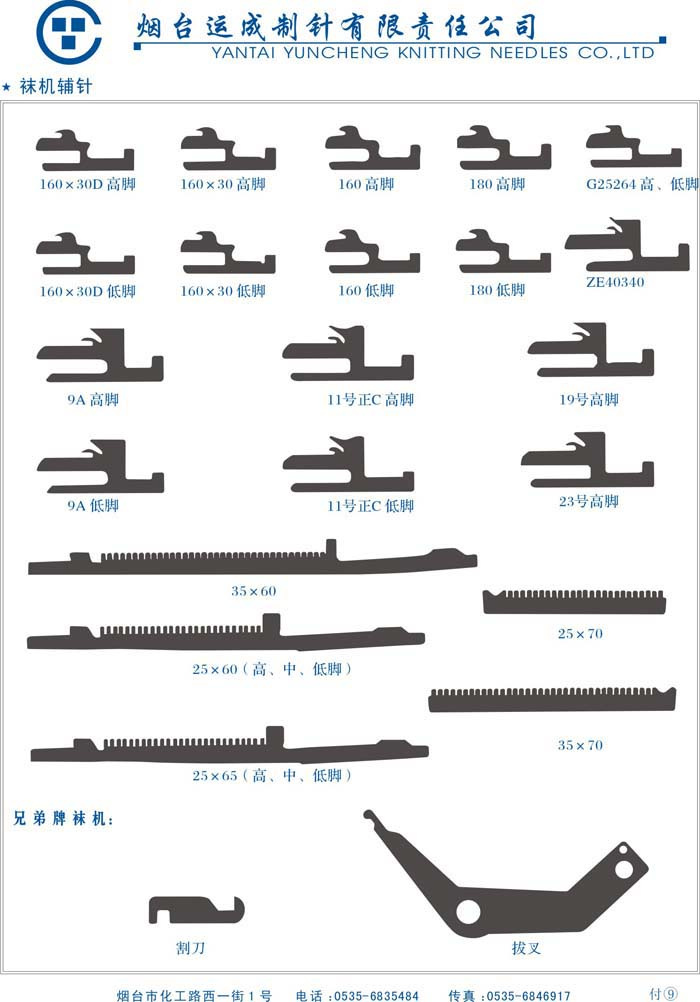 烟台运成制针有限责任公司
YANTAI YUNCHENG KNITTING NEEDLES CO.,LTD

★ 袜机辅针

160×30D 高脚
160×30 高脚
160 高脚
180 高脚
G25264 高、低脚

160×30D 低脚
160×30 低脚
160 低脚
180 低脚
ZE40340

9A 高脚
11号正C 高脚
19号高脚

9A 低脚
11号正C 低脚
23号高脚

35×60

25×70

25×60（高、中、低脚）

35×70

25×65（高、中、低脚）

兄弟牌袜机：

割刀

拔叉

烟台市化工路西一街1号　电话：0535-6835484　传真：0535-6846917

付⑨